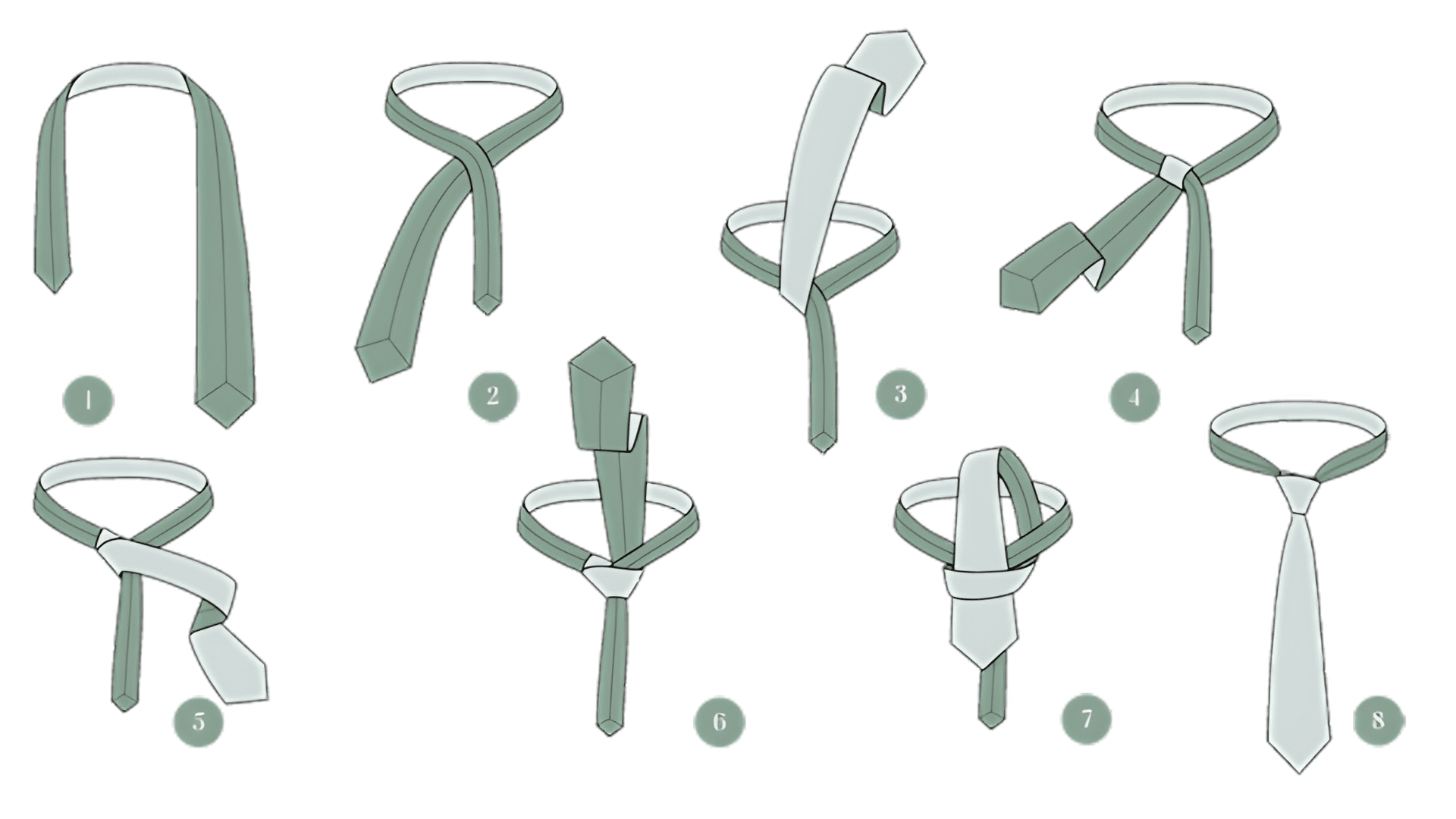 1
2
3
4
5
6
7
8