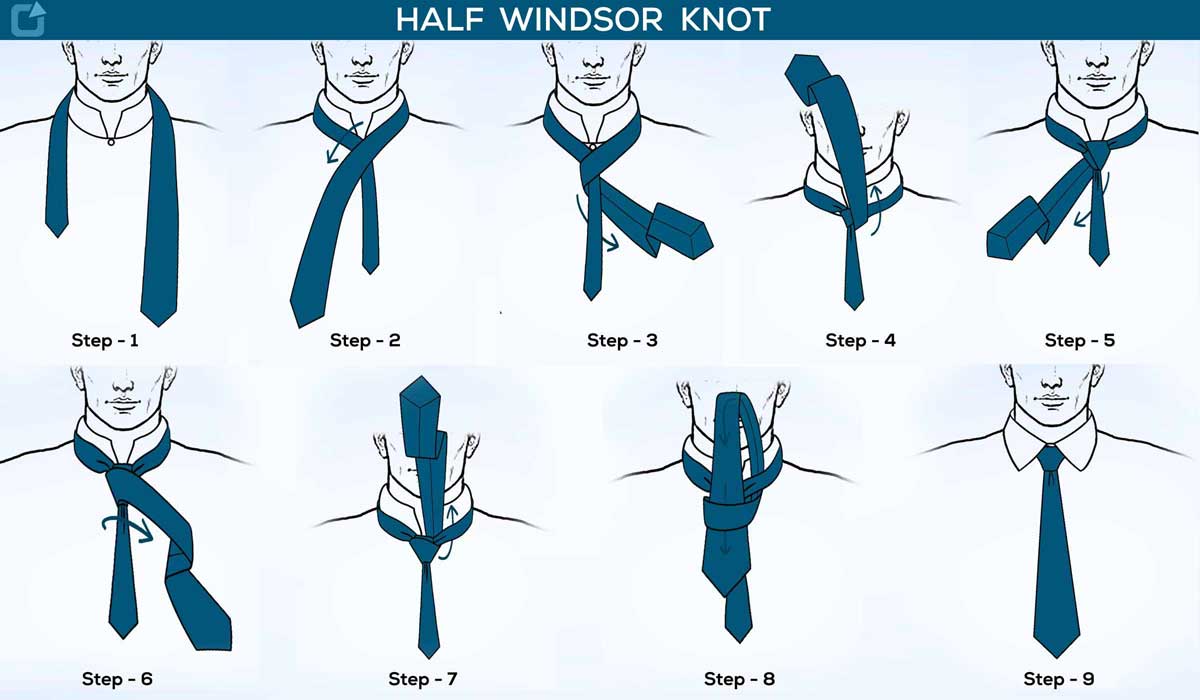 HALF WINDSOR KNOT

Step - 1

Step - 2

Step - 3

Step - 4

Step - 5

Step - 6

Step - 7

Step - 8

Step - 9